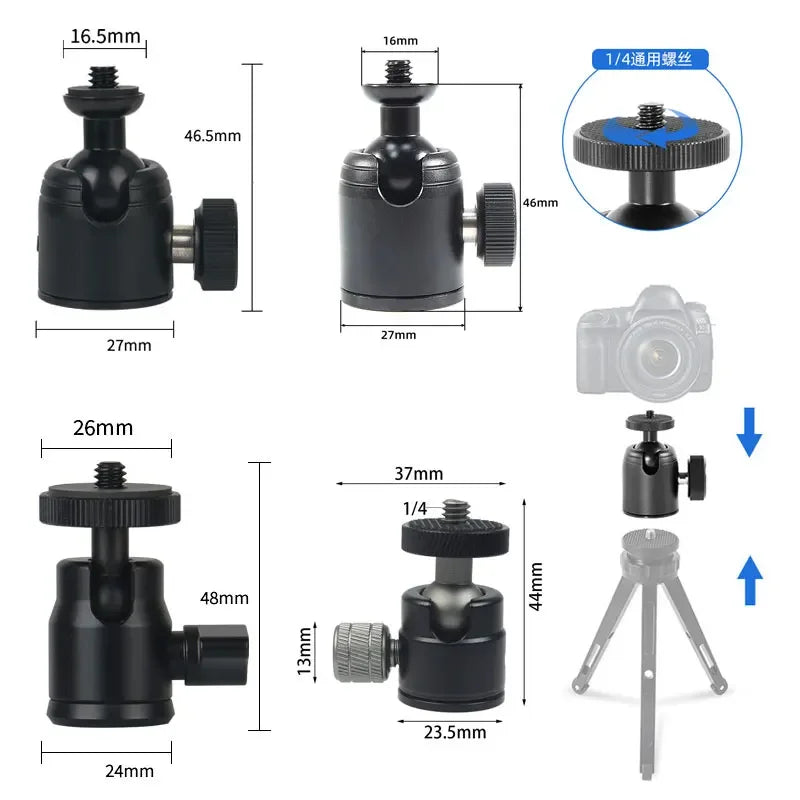 16.5mm

46.5mm

27mm

16mm

46mm

27mm

1/4通用螺丝

26mm

48mm

24mm

37mm

1/4

44mm

13mm

23.5mm